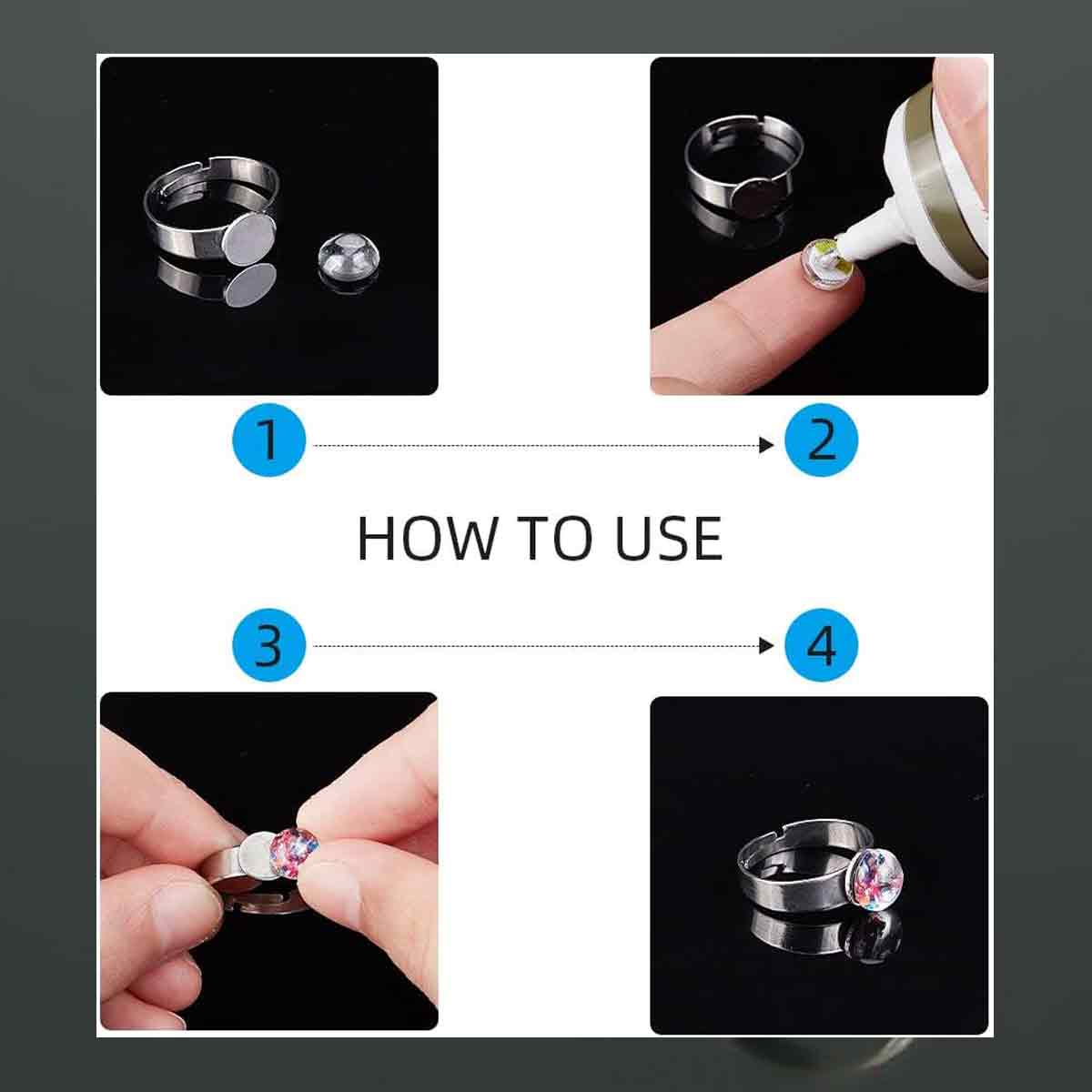 1

2

HOW TO USE

3

4